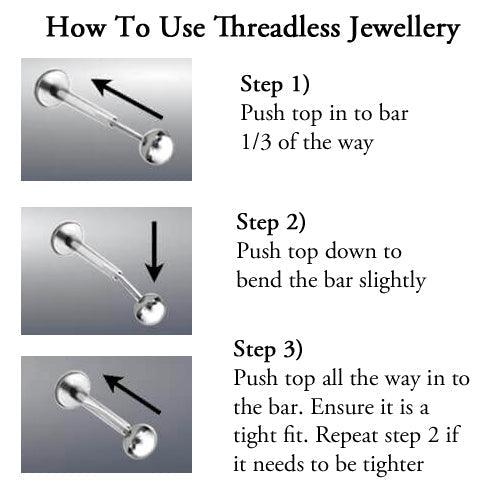 How To Use Threadless Jewellery

Step 1)
Push top in to bar 1/3 of the way

Step 2)
Push top down to bend the bar slightly

Step 3)
Push top all the way in to the bar. Ensure it is a tight fit. Repeat step 2 if it needs to be tighter