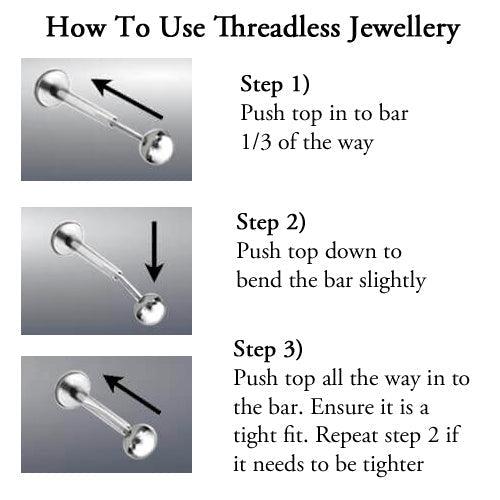 How To Use Threadless Jewellery

Step 1)
Push top in to bar 1/3 of the way

Step 2)
Push top down to bend the bar slightly

Step 3)
Push top all the way in to the bar. Ensure it is a tight fit. Repeat step 2 if it needs to be tighter